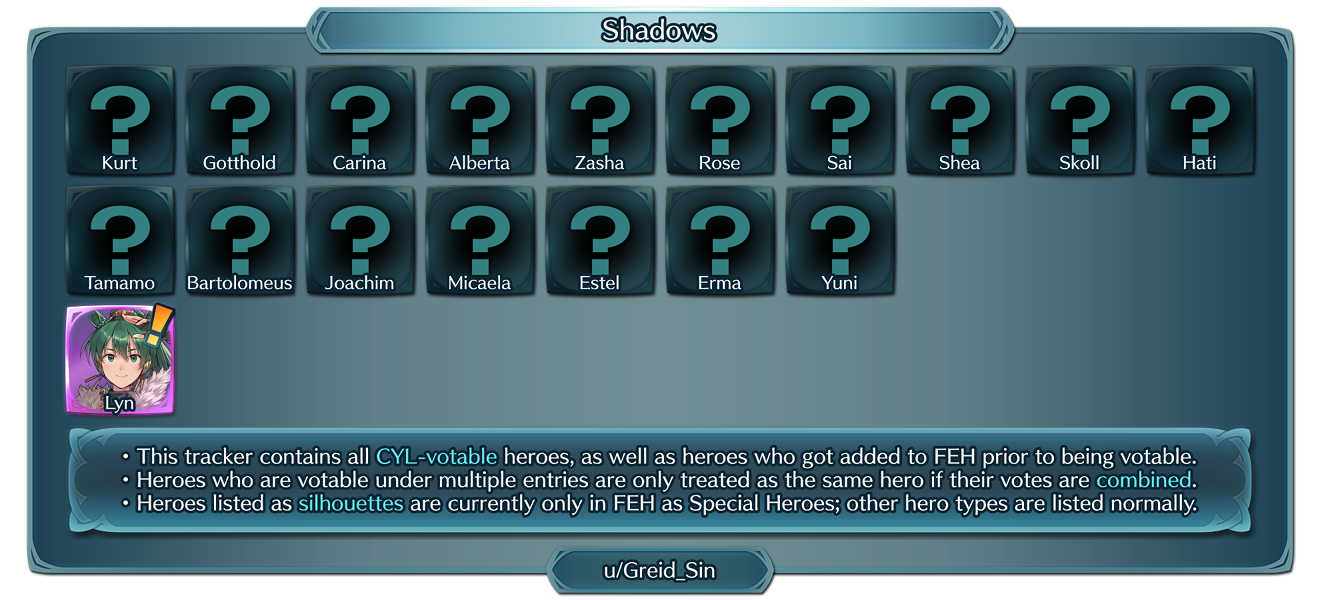 Shadows

?
Kurt

?
Gotthold

?
Carina

?
Alberta

?
Zasha

?
Rose

?
Sai

?
Shea

?
Skoll

?
Hati

?
Tamamo

?
Bartolomeus

?
Joachim

?
Micaela

?
Estel

?
Erma

?
Yuni

!
Lyn

• This tracker contains all CYL-votable heroes, as well as heroes who got added to FEH prior to being votable.
• Heroes who are votable under multiple entries are only treated as the same hero if their votes are combined.
• Heroes listed as silhouettes are currently only in FEH as Special Heroes; other hero types are listed normally.

u/Greid_Sin